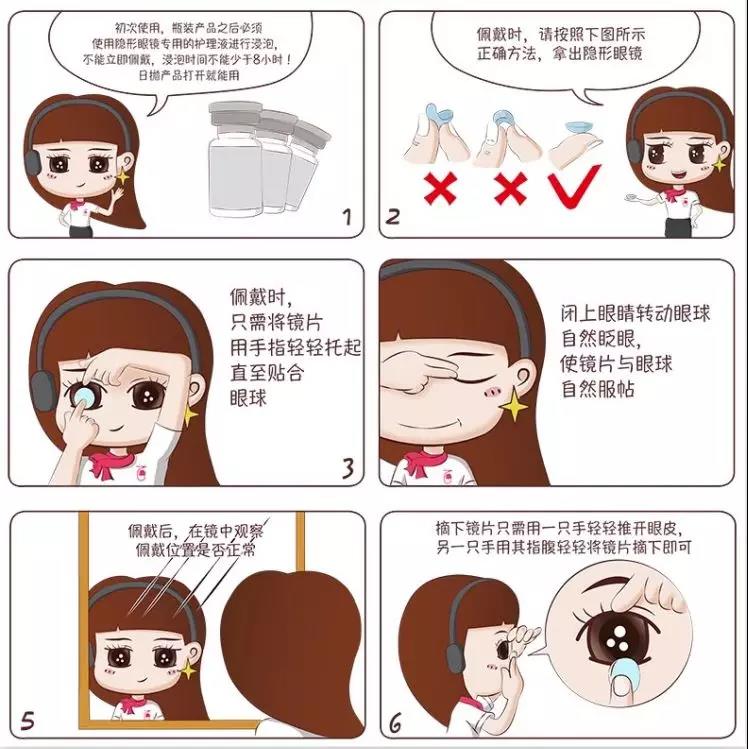 初次使用，瓶装产品之后必须使用隐形眼镜专用的护理液进行浸泡，不能立即佩戴，浸泡时间不能少于8小时！日抛产品打开就能用

1

佩戴时，请按照下图所示正确方法，拿出隐形眼镜

2

佩戴时，只需将镜片用手指轻轻托起直至贴合眼球

3

闭上眼睛转动眼球自然眨眼，使镜片与眼球自然服帖

佩戴后，在镜中观察佩戴位置是否正常

5

摘下镜片只需用一只手轻轻推开眼皮，另一只手用其指腹轻轻将镜片摘下即可

6