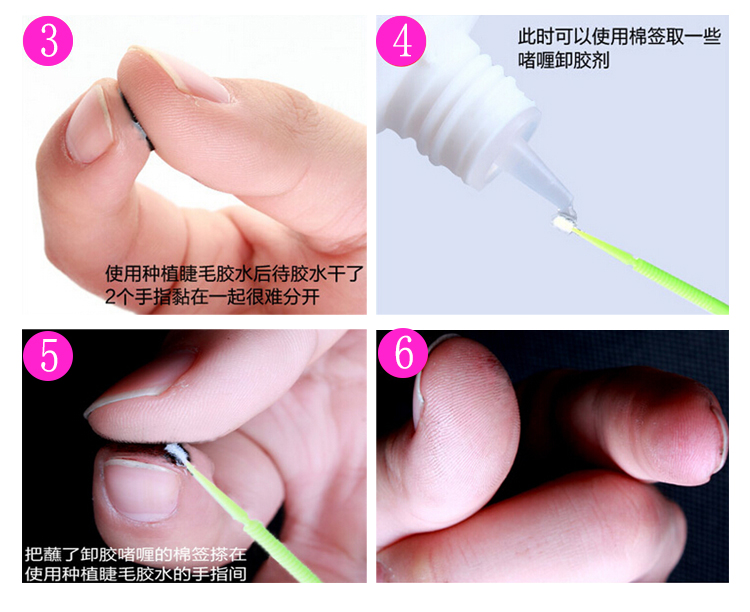 3

使用种植睫毛胶水后待胶水干了
2个手指黏在一起很难分开

4

此时可以使用棉签取一些
啫喱卸胶剂

5

把蘸了卸胶啫喱的棉签搽在
使用种植睫毛胶水的手指间

6