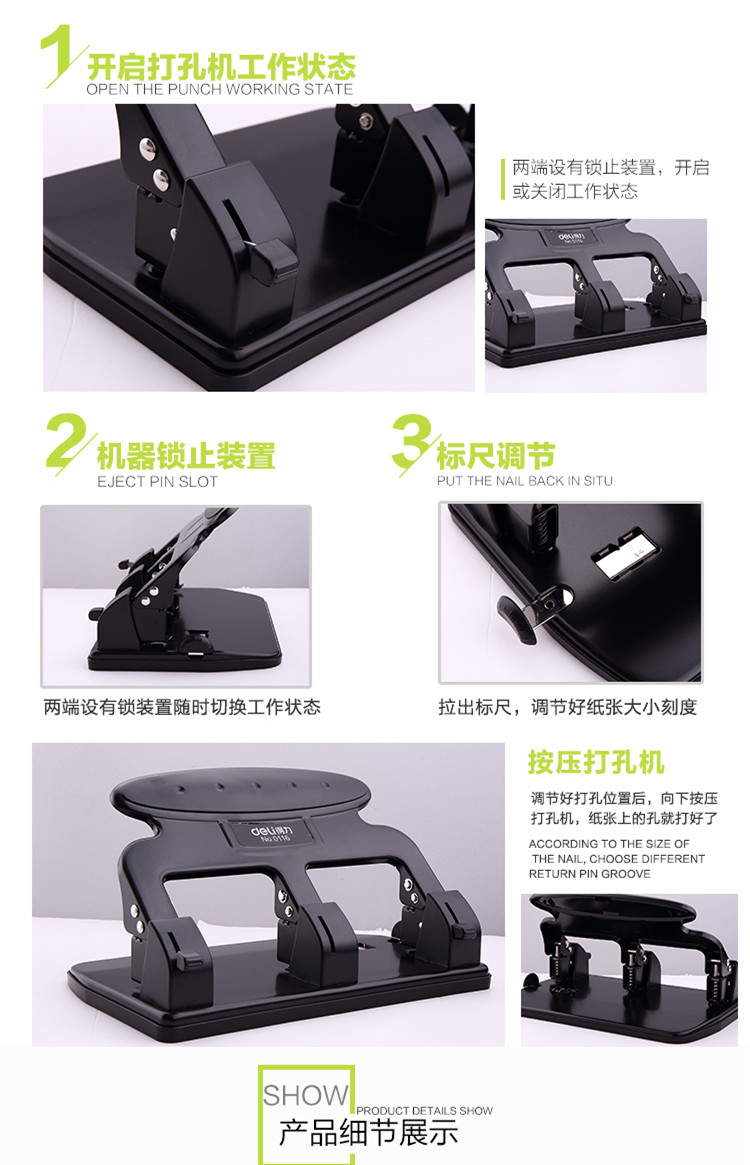 1 开启打孔机工作状态
OPEN THE PUNCH WORKING STATE

两端设有锁止装置，开启或关闭工作状态

deli得力
No.0116

2 机器锁止装置
EJECT PIN SLOT

两端设有锁装置随时切换工作状态

3 标尺调节
PUT THE NAIL BACK IN SITU

拉出标尺，调节好纸张大小刻度

deli得力
No.0116

按压打孔机

调节好打孔位置后，向下按压打孔机，纸张上的孔就打好了

ACCORDING TO THE SIZE OF THE NAIL, CHOOSE DIFFERENT RETURN PIN GROOVE

SHOW
PRODUCT DETAILS SHOW
产品细节展示