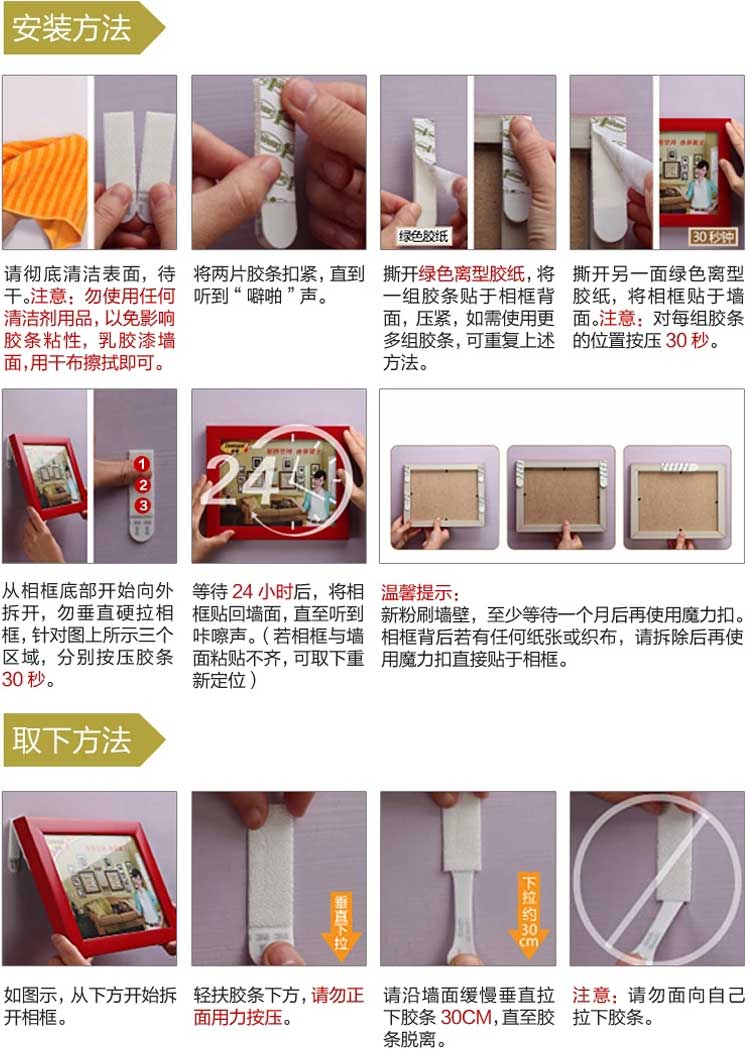 安装方法

请彻底清洁表面，待干。注意：勿使用任何清洁剂用品，以免影响胶条粘性，乳胶漆墙面，用干布擦拭即可。

将两片胶条扣紧，直到听到“噼啪”声。

绿色胶纸

撕开绿色离型胶纸，将一组胶条贴于相框背面，压紧，如需使用更多组胶条，可重复上述方法。

30秒钟

撕开另一面绿色离型胶纸，将相框贴于墙面。注意：对每组胶条的位置按压 30 秒。

1
2
3

从相框底部开始向外拆开，勿垂直硬拉相框，针对图上所示三个区域，分别按压胶条 30 秒。

24

等待 24 小时后，将相框贴回墙面，直至听到咔嚓声。（若相框与墙面粘贴不齐，可取下重新定位）

温馨提示：
新粉刷墙壁，至少等待一个月后再使用魔力扣。相框背后若有任何纸张或织布，请拆除后再使用魔力扣直接贴于相框。

取下方法

如图示，从下方开始拆开相框。

垂直下拉

轻扶胶条下方，请勿正面用力按压。

下拉约30cm

请沿墙面缓慢垂直拉下胶条 30CM，直至胶条脱离。

注意：请勿面向自己拉下胶条。