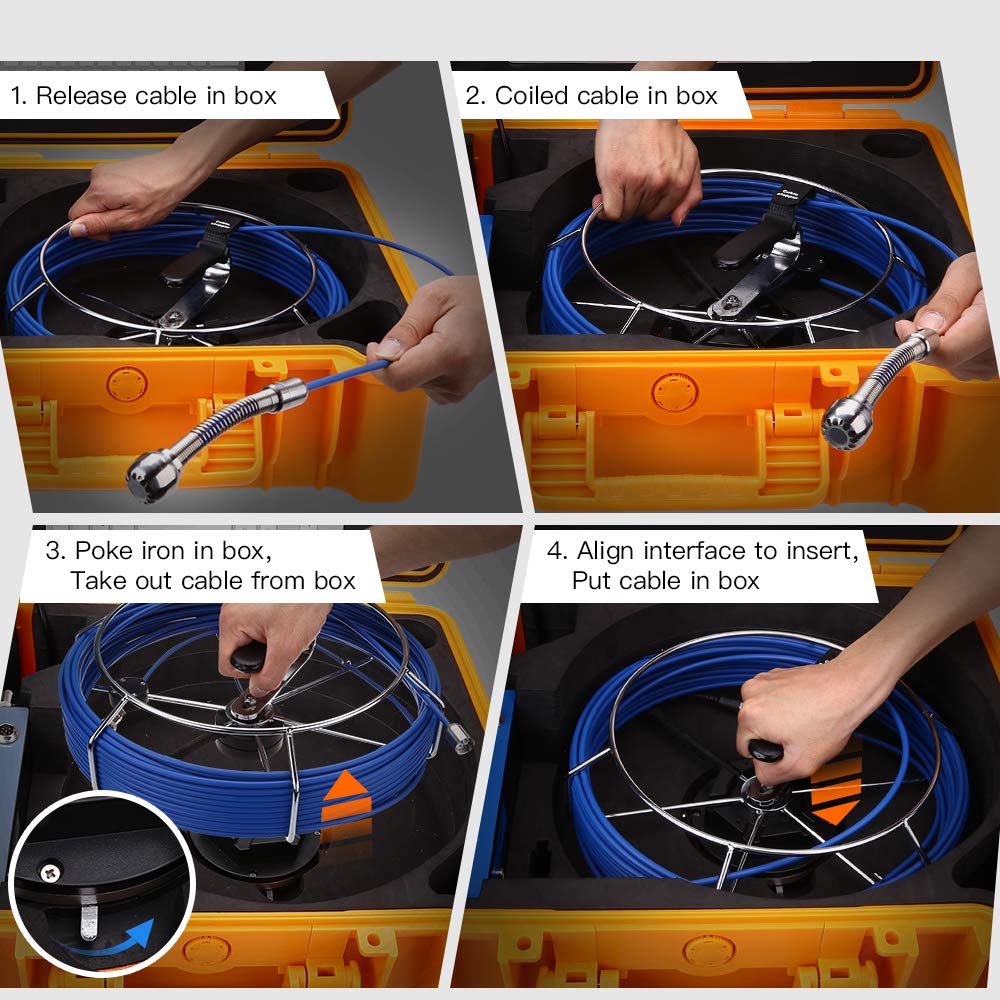 1. Release cable in box

2. Coiled cable in box

3. Poke iron in box,
Take out cable from box

4. Align interface to insert,
Put cable in box