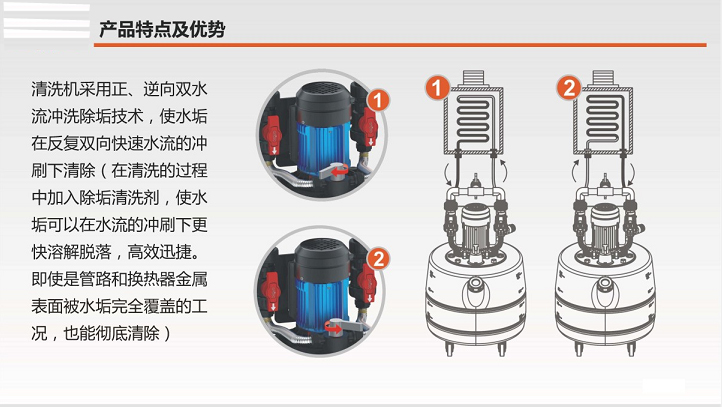 产品特点及优势

清洗机采用正、逆向双水流冲洗除垢技术，使水垢在反复双向快速水流的冲刷下清除（在清洗的过程中加入除垢清洗剂，使水垢可以在水流的冲刷下更快溶解脱落，高效迅捷。即使是管路和换热器金属表面被水垢完全覆盖的工况，也能彻底清除）

1

2

1

2