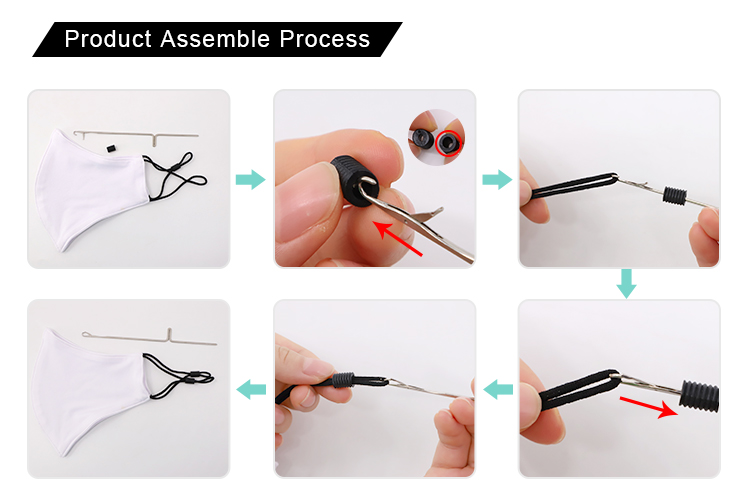 Product Assemble Process