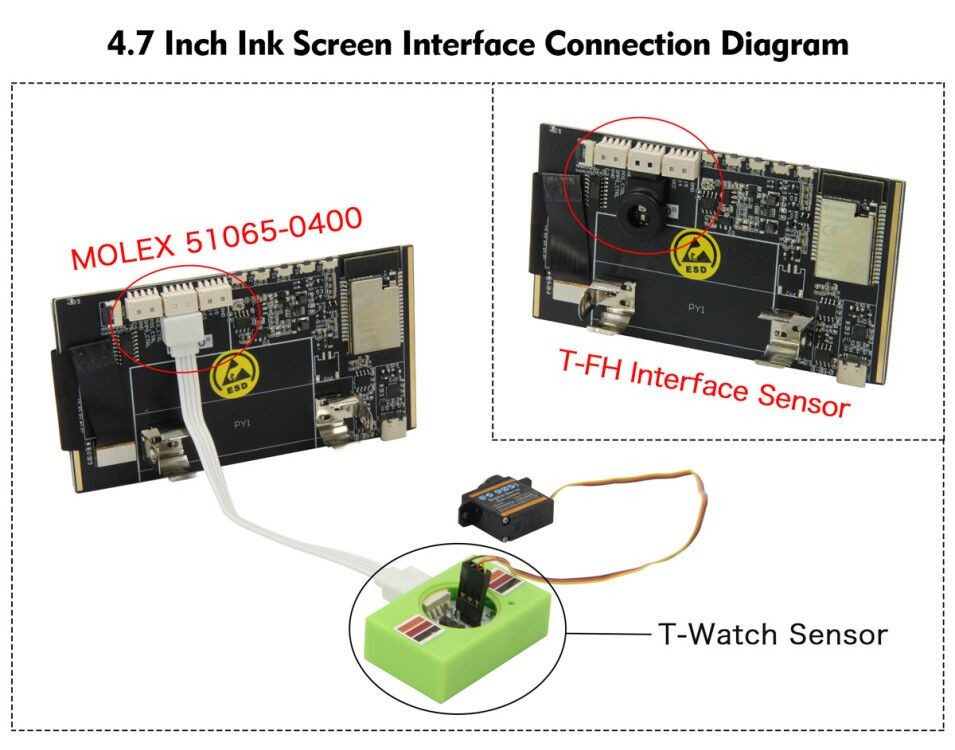 4.7 Inch Ink Screen Interface Connection Diagram

MOLEX 51065-0400

ESD

PY1

ESD

PY1

T-FH Interface Sensor

T-Watch Sensor