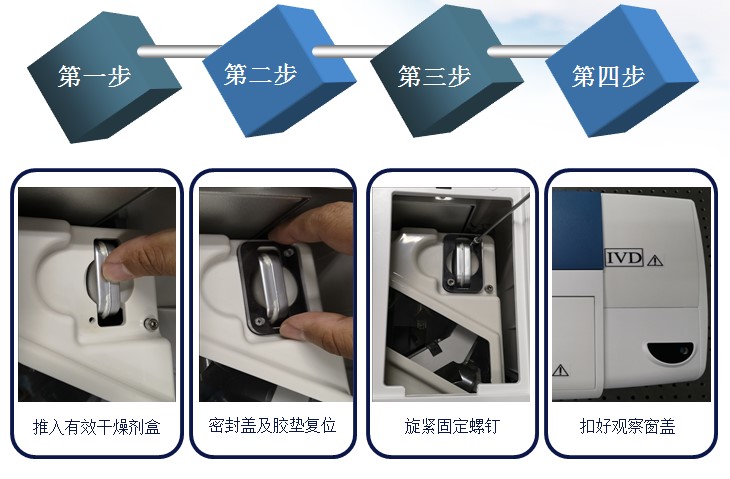 第一步

第二步

第三步

第四步

推入有效干燥剂盒

密封盖及胶垫复位

旋紧固定螺钉

IVD

扣好观察窗盖