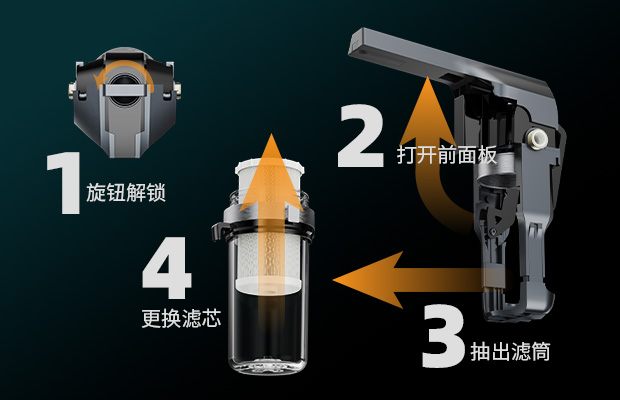 1 旋钮解锁

2 打开前面板

3 抽出滤筒

4 更换滤芯